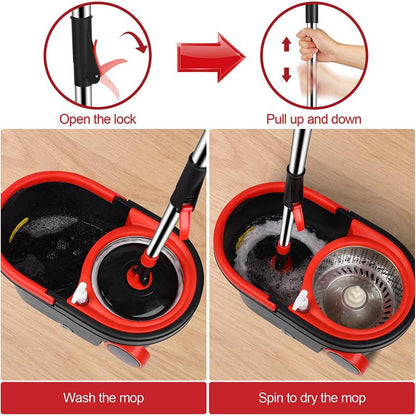 Open the lock

Pull up and down

Wash the mop

Spin to dry the mop