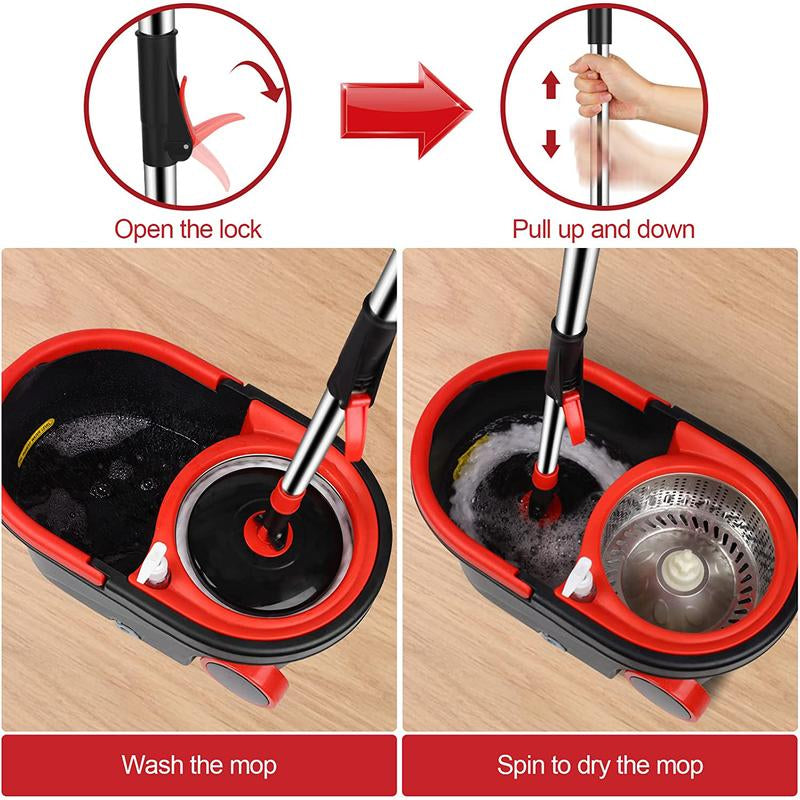 Open the lock

Pull up and down

Wash the mop

Spin to dry the mop