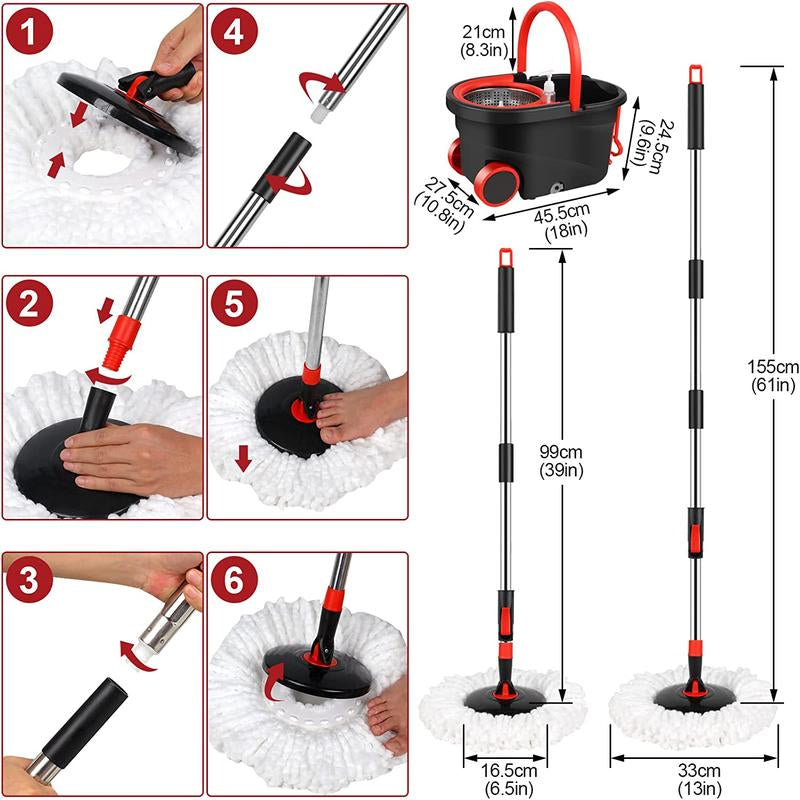 1

4

2

5

3

6

21cm
(8.3in)

24.5cm
(9.6in)

27.5cm
(10.8in)

45.5cm
(18in)

99cm
(39in)

155cm
(61in)

16.5cm
(6.5in)

33cm
(13in)